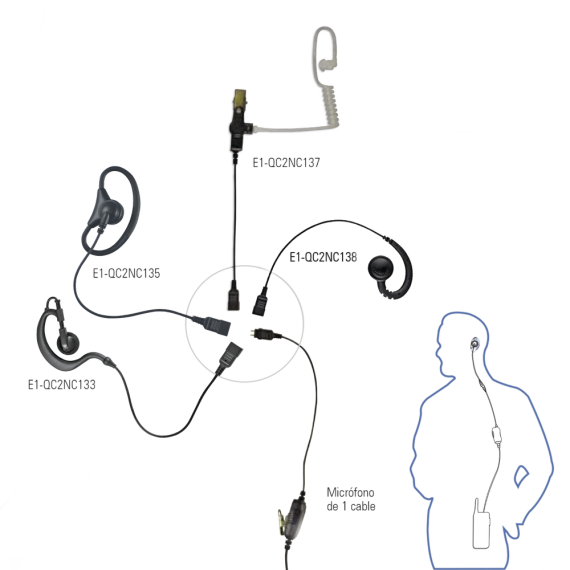 E1-QC2NC137

E1-QC2NC135

E1-QC2NC138

E1-QC2NC133

Micrófono de 1 cable